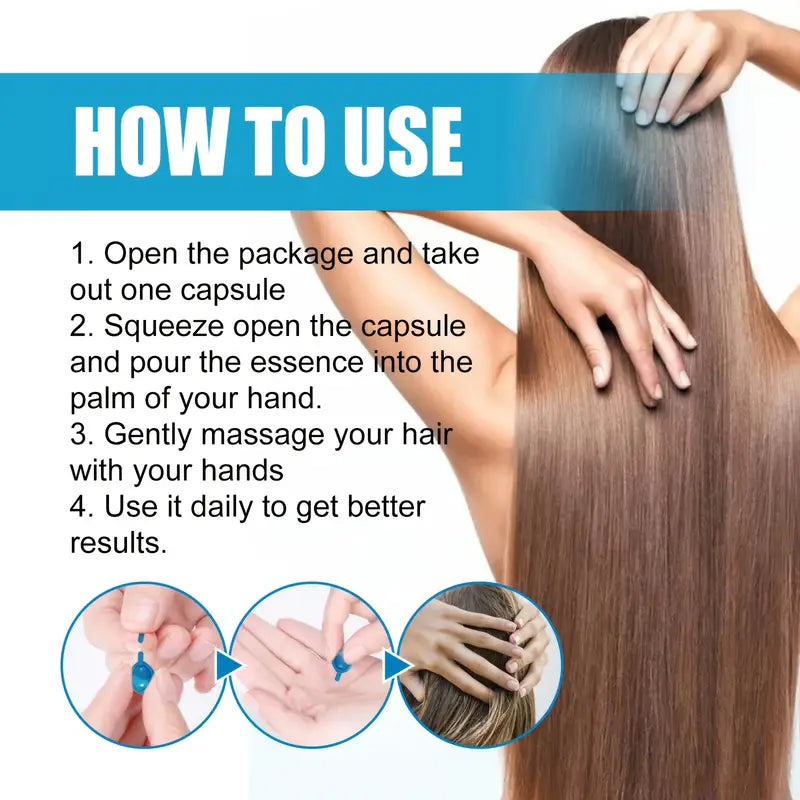 HOW TO USE

1. Open the package and take out one capsule
2. Squeeze open the capsule and pour the essence into the palm of your hand.
3. Gently massage your hair with your hands
4. Use it daily to get better results.