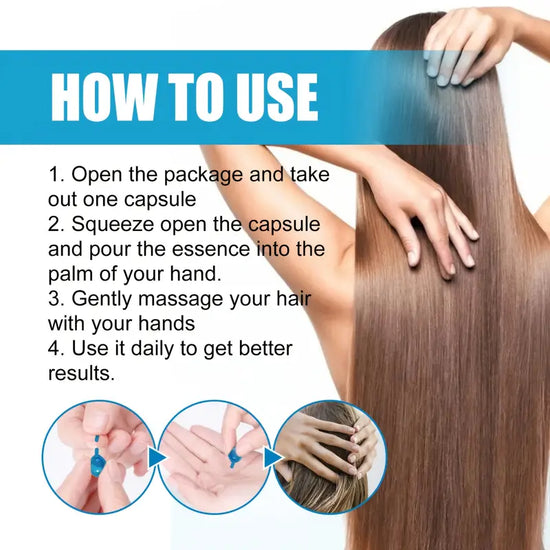 HOW TO USE

1. Open the package and take out one capsule
2. Squeeze open the capsule and pour the essence into the palm of your hand.
3. Gently massage your hair with your hands
4. Use it daily to get better results.